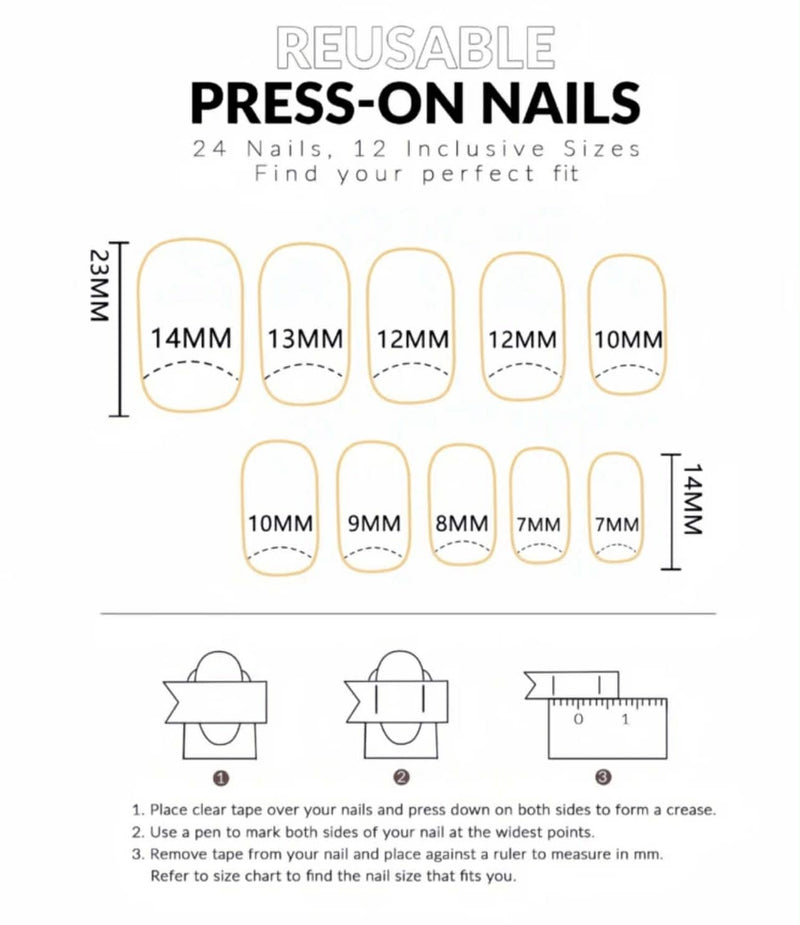 REUSABLE
PRESS-ON NAILS
24 Nails, 12 Inclusive Sizes
Find your perfect fit

23MM

14MM 13MM 12MM 12MM 10MM

10MM 9MM 8MM 7MM 7MM

14MM

0 1

1 2 3

1. Place clear tape over your nails and press down on both sides to form a crease.
2. Use a pen to mark both sides of your nail at the widest points.
3. Remove tape from your nail and place against a ruler to measure in mm. Refer to size chart to find the nail size that fits you.