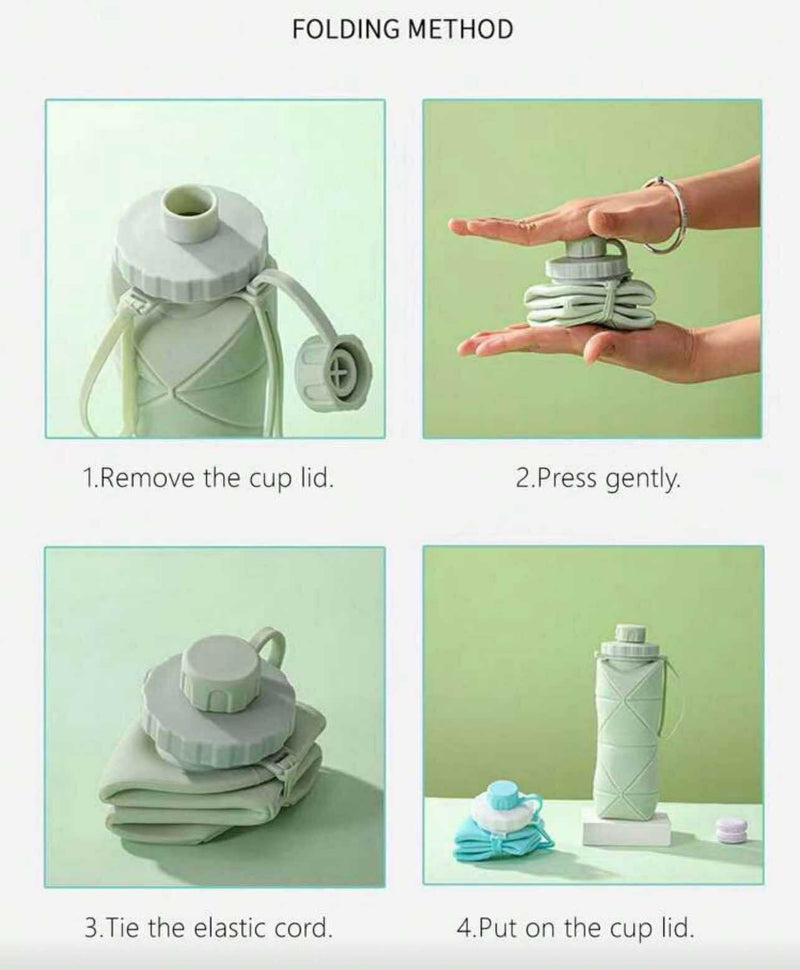 FOLDING METHOD

1.Remove the cup lid.

2.Press gently.

3.Tie the elastic cord.

4.Put on the cup lid.